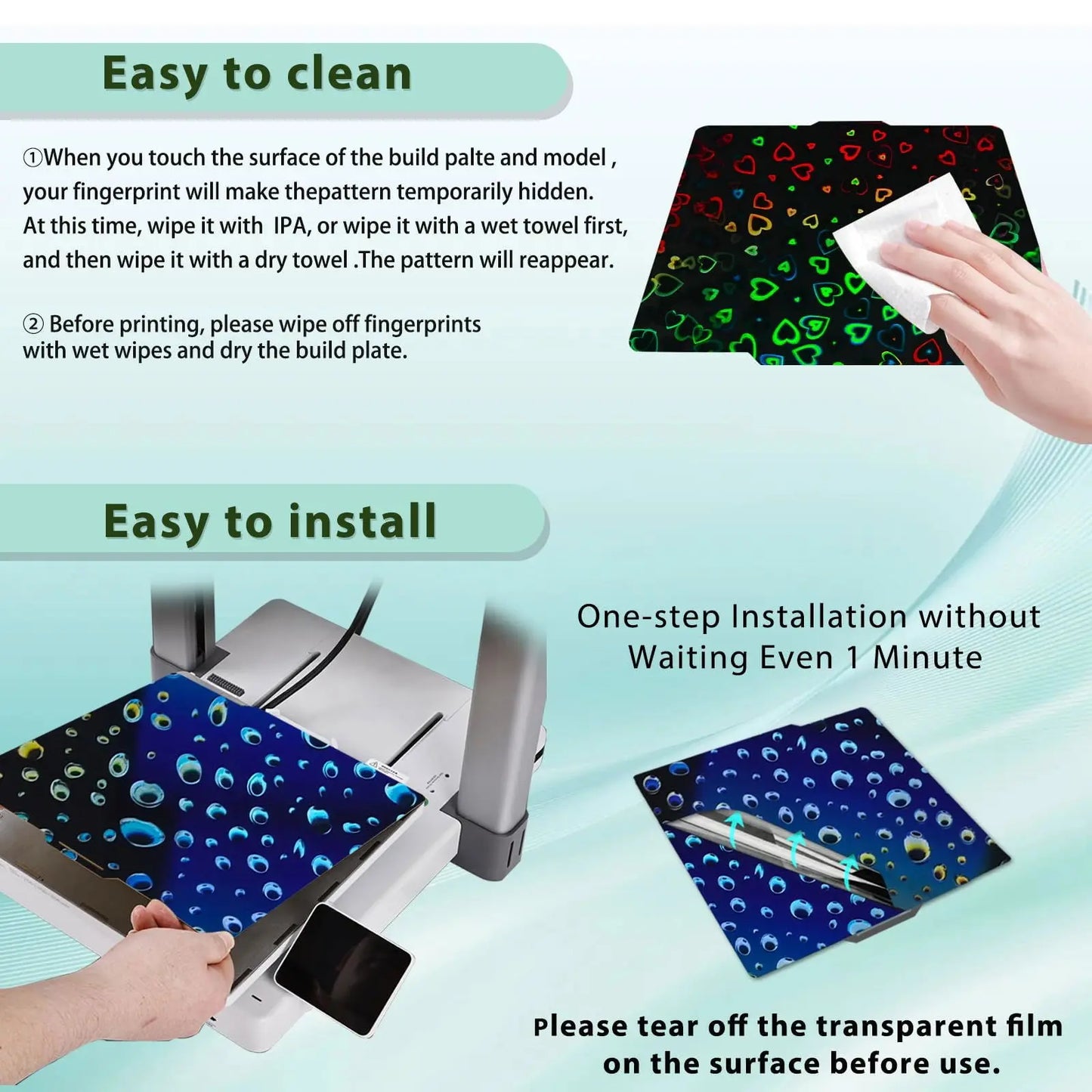 Easy to clean

①When you touch the surface of the build palte and model , your fingerprint will make thepattern temporarily hidden. At this time, wipe it with IPA, or wipe it with a wet towel first, and then wipe it with a dry towel .The pattern will reappear.

② Before printing, please wipe off fingerprints with wet wipes and dry the build plate.

Easy to install

One-step Installation without Waiting Even 1 Minute

Please tear off the transparent film on the surface before use.