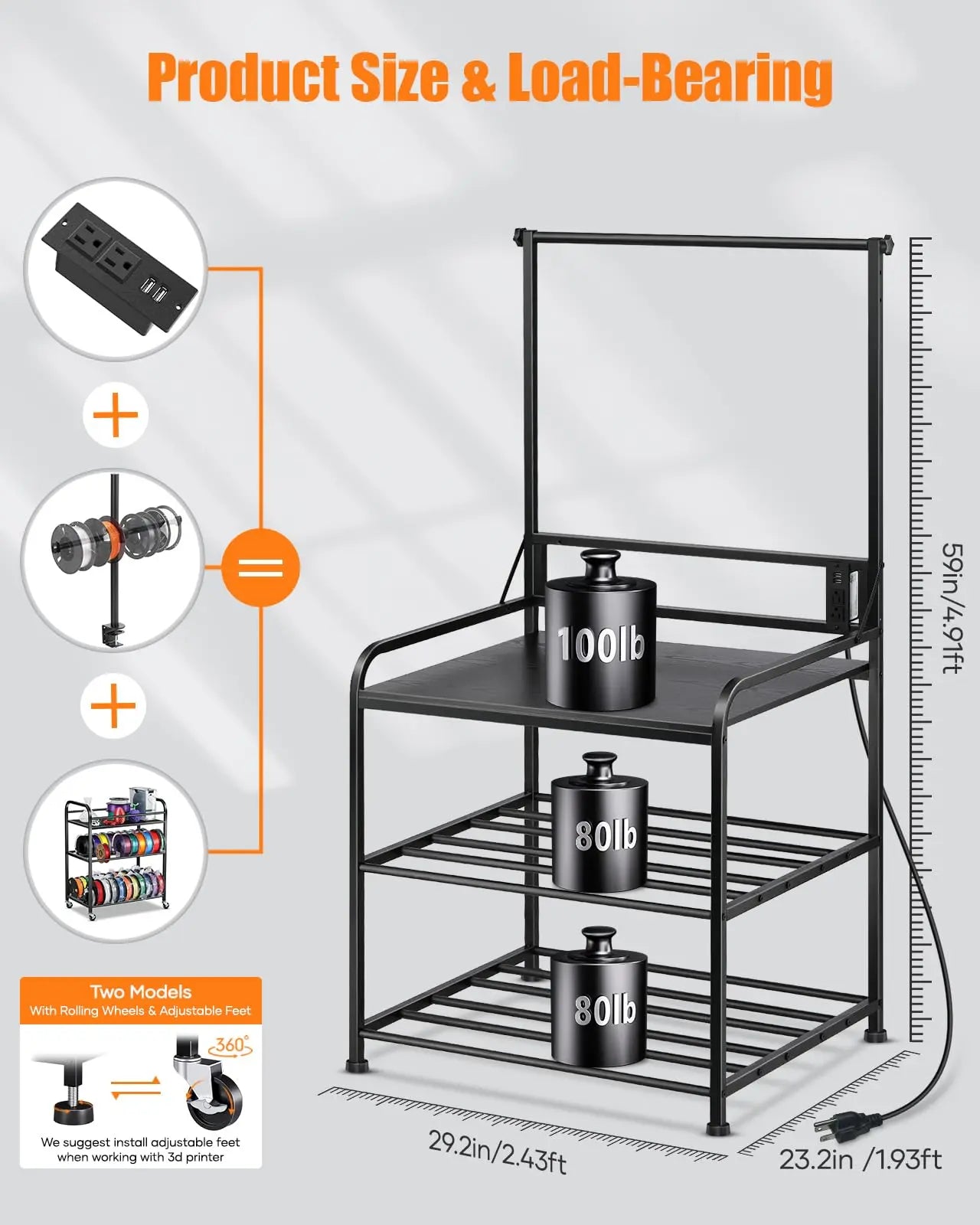 Product Size & Load-Bearing

+

=

+

Two Models
With Rolling Wheels & Adjustable Feet

360°

We suggest install adjustable feet when working with 3d printer

100lb

80lb

80lb

59in/4.91ft

29.2in/2.43ft

23.2in /1.93ft